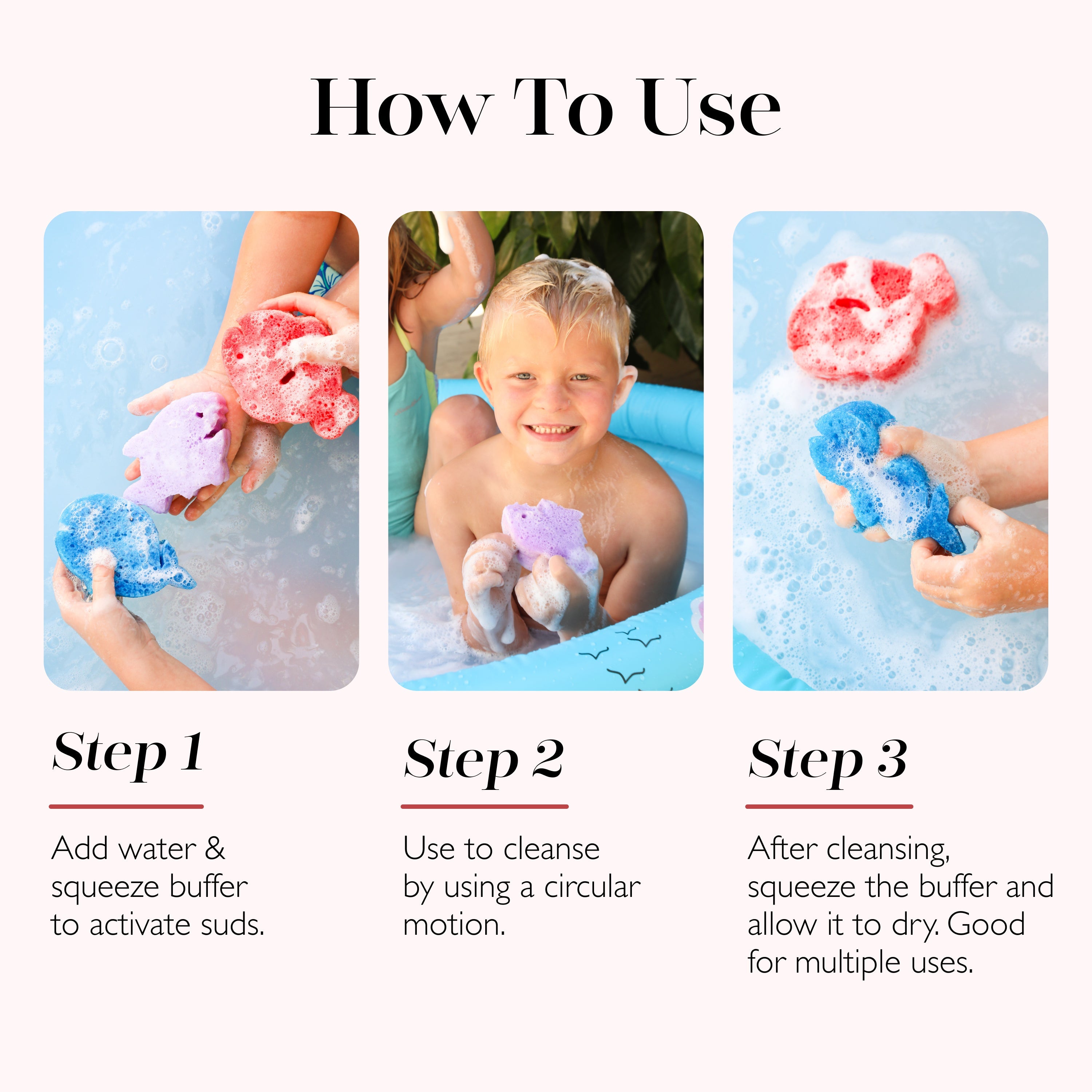 How To Use

Step 1

Add water & squeeze buffer to activate suds.

Step 2

Use to cleanse by using a circular motion.

Step 3

After cleansing, squeeze the buffer and allow it to dry. Good for multiple uses.